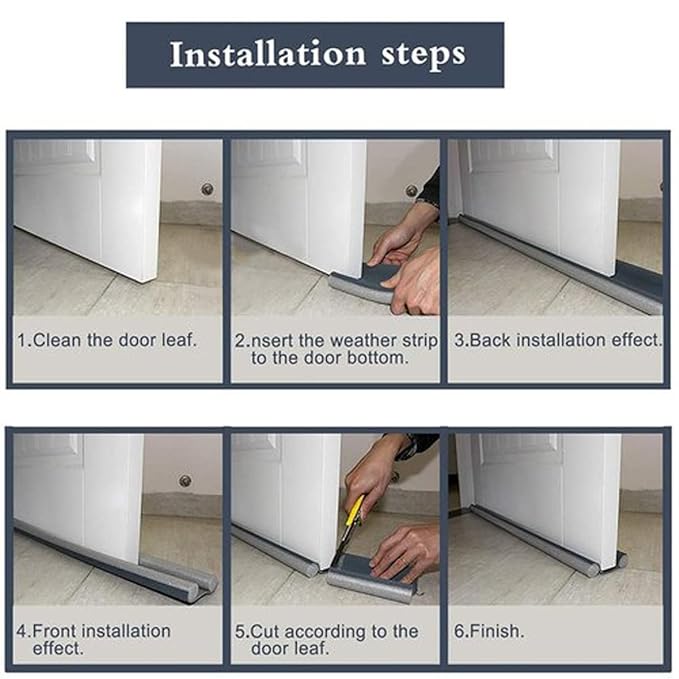 Installation steps

1.Clean the door leaf.

2.nsert the weather strip to the door bottom.

3.Back installation effect.

4.Front installation effect.

5.Cut according to the door leaf.

6.Finish.