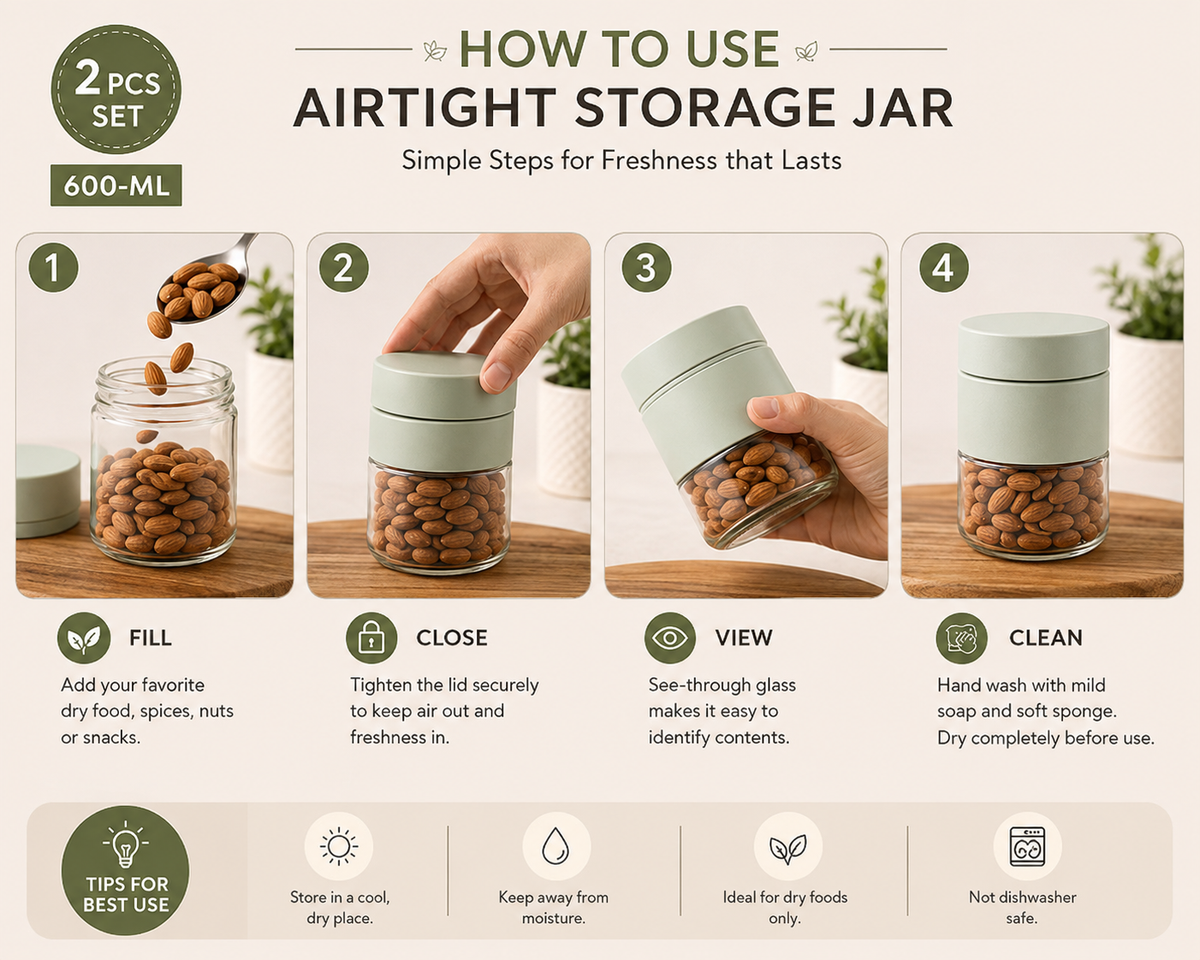 2 PCS SET

600-ML

HOW TO USE
AIRTIGHT STORAGE JAR

Simple Steps for Freshness that Lasts

1

2

3

4

FILL
Add your favorite dry food, spices, nuts or snacks.

CLOSE
Tighten the lid securely to keep air out and freshness in.

VIEW
See-through glass makes it easy to identify contents.

CLEAN
Hand wash with mild soap and soft sponge. Dry completely before use.

TIPS FOR BEST USE

Store in a cool, dry place.

Keep away from moisture.

Ideal for dry foods only.

Not dishwasher safe.