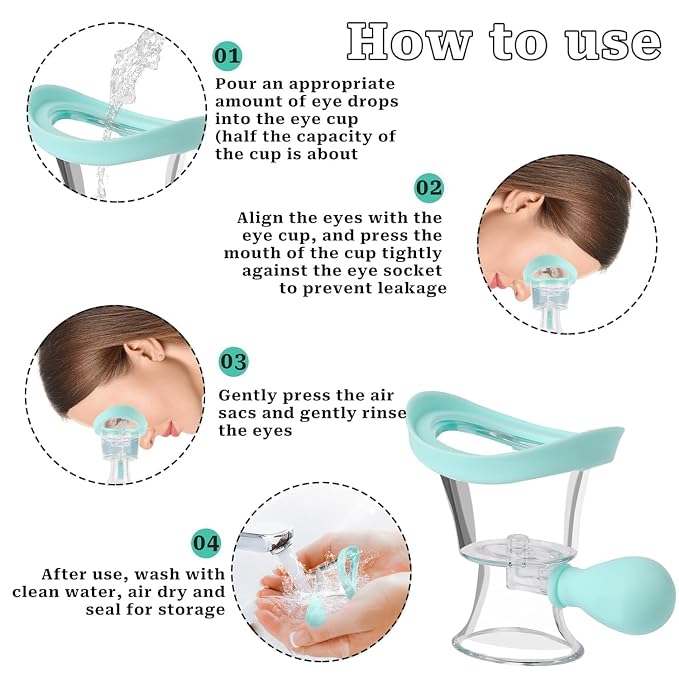 How to use

01

Pour an appropriate amount of eye drops into the eye cup (half the capacity of the cup is about

02

Align the eyes with the eye cup, and press the mouth of the cup tightly against the eye socket to prevent leakage

03

Gently press the air sacs and gently rinse the eyes

04

After use, wash with clean water, air dry and seal for storage